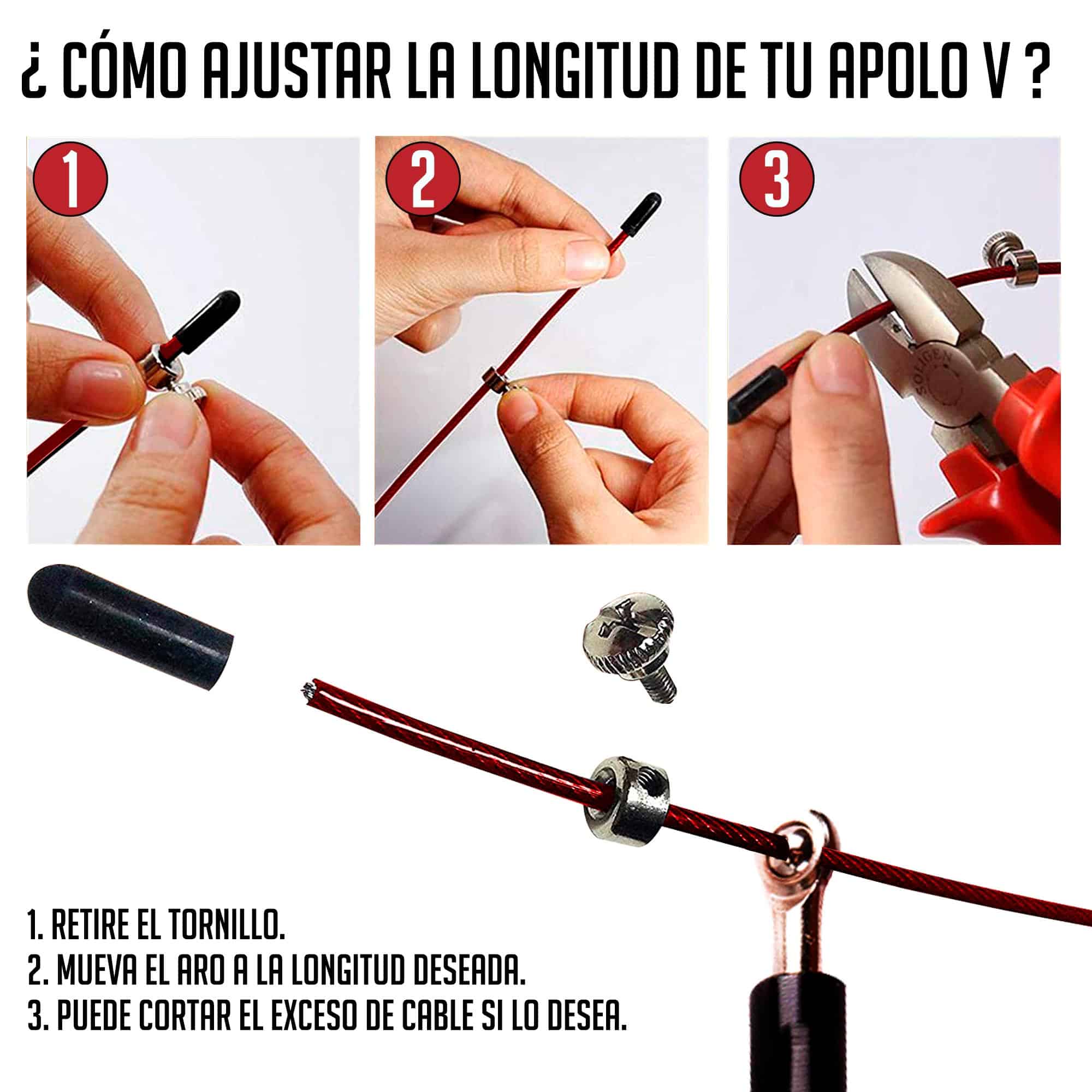 ¿ CÓMO AJUSTAR LA LONGITUD DE TU APOLO V ?

1

2

3

SOLIGEN

1. RETIRE EL TORNILLO.
2. MUEVA EL ARO A LA LONGITUD DESEADA.
3. PUEDE CORTAR EL EXCESO DE CABLE SI LO DESEA.